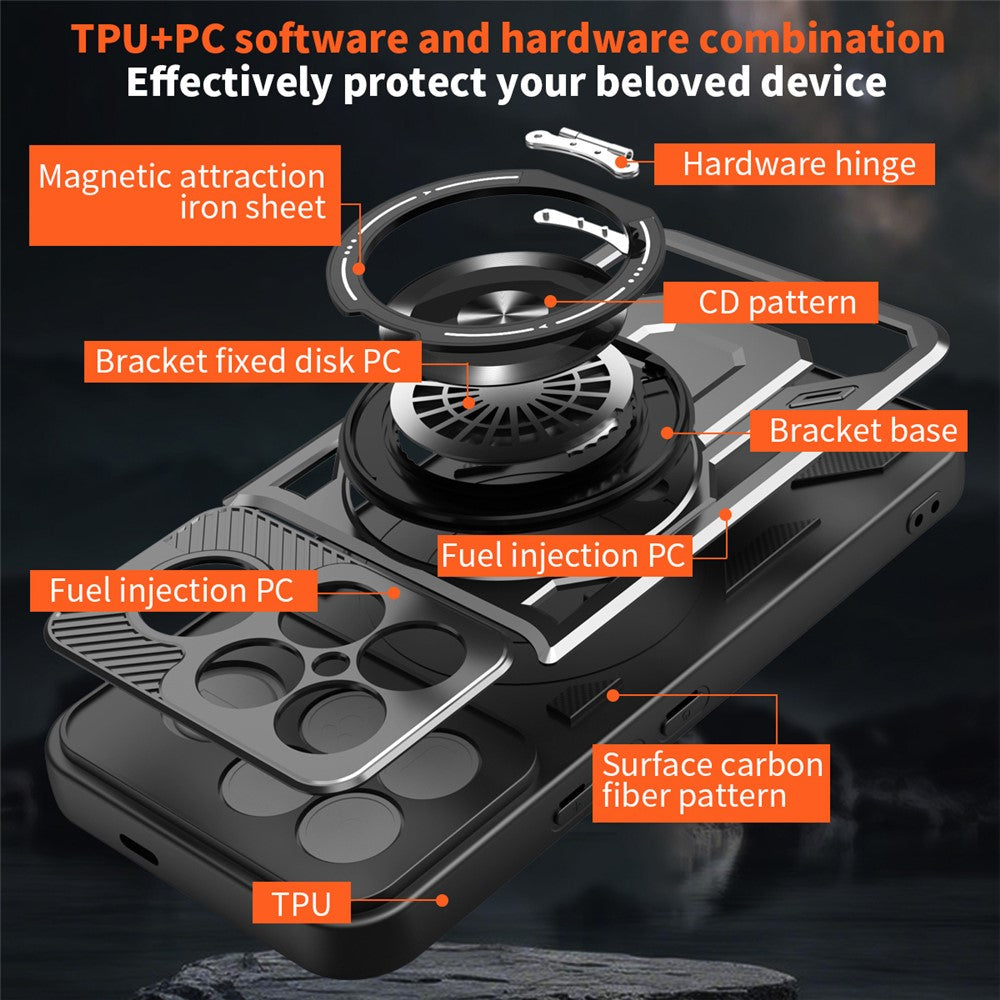 TPU+PC software and hardware combination
Effectively protect your beloved device

Magnetic attraction iron sheet

Hardware hinge

CD pattern

Bracket fixed disk PC

Bracket base

Fuel injection PC

Fuel injection PC

Surface carbon fiber pattern

TPU