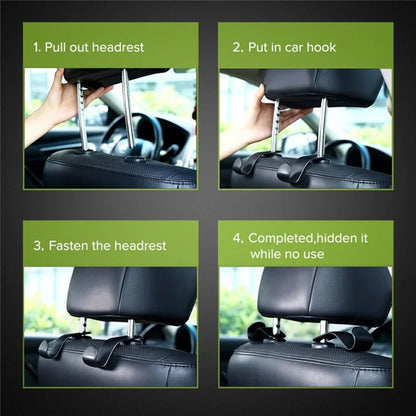 1. Pull out headrest

2. Put in car hook

3. Fasten the headrest

4. Completed,hidden it while no use